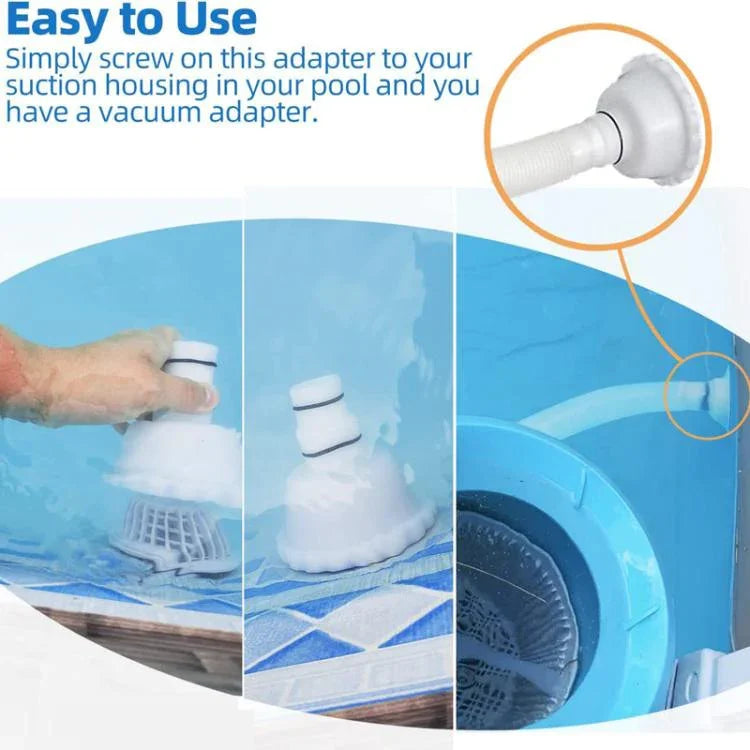 Easy to Use

Simply screw on this adapter to your suction housing in your pool and you have a vacuum adapter.