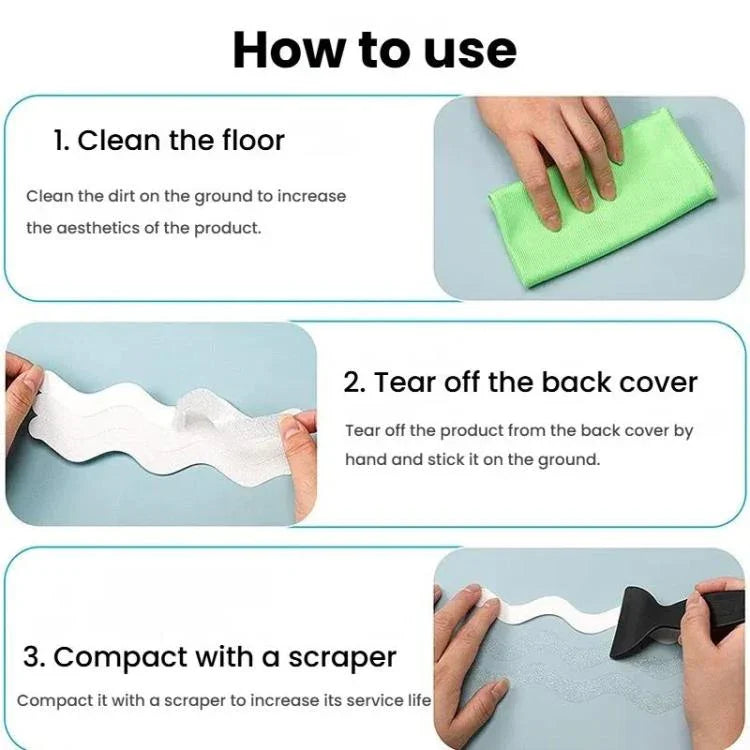 How to use

1. Clean the floor

Clean the dirt on the ground to increase the aesthetics of the product.

2. Tear off the back cover

Tear off the product from the back cover by hand and stick it on the ground.

3. Compact with a scraper

Compact it with a scraper to increase its service life